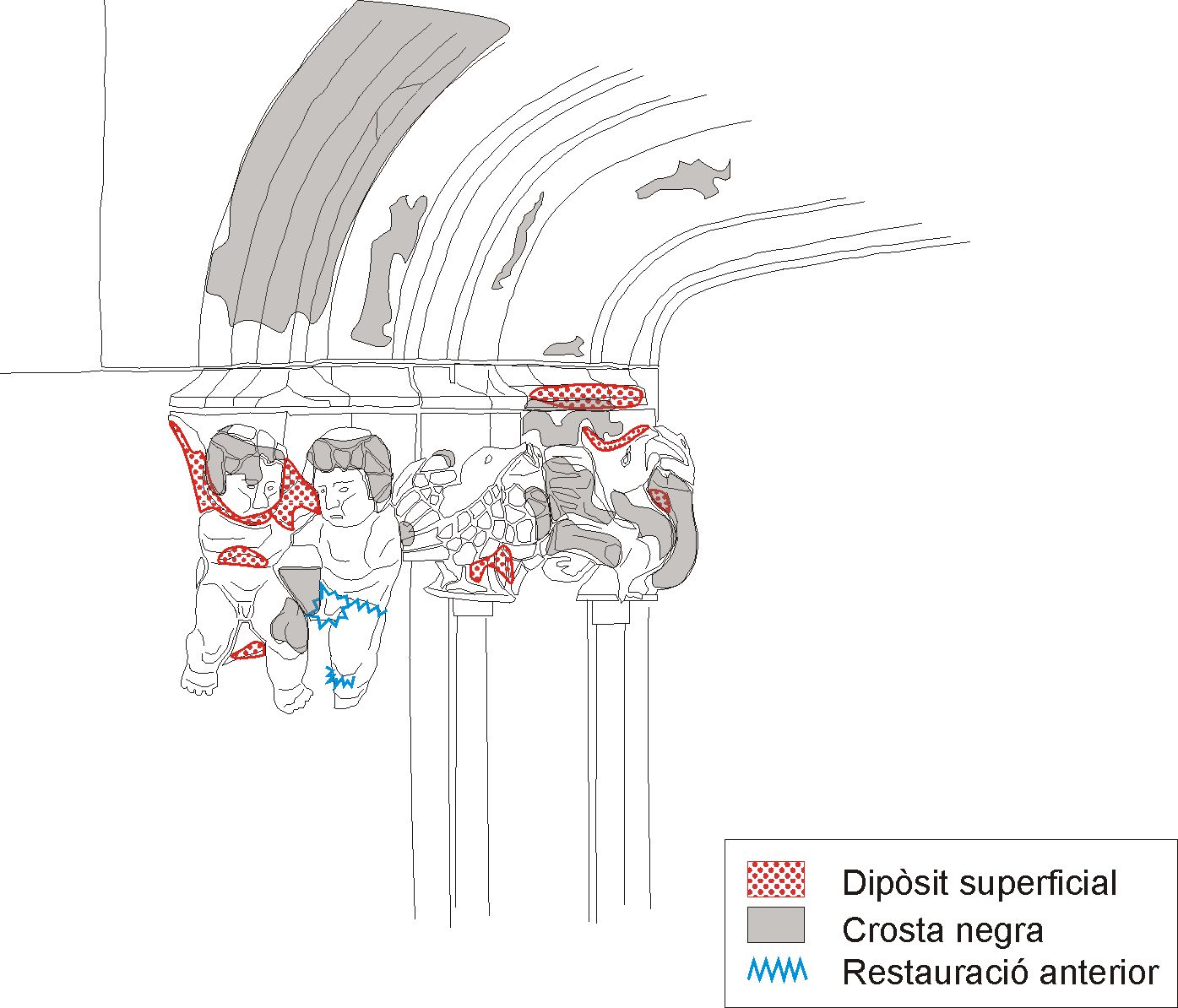 Dipòsit superficial
Crosta negra
Restauració anterior